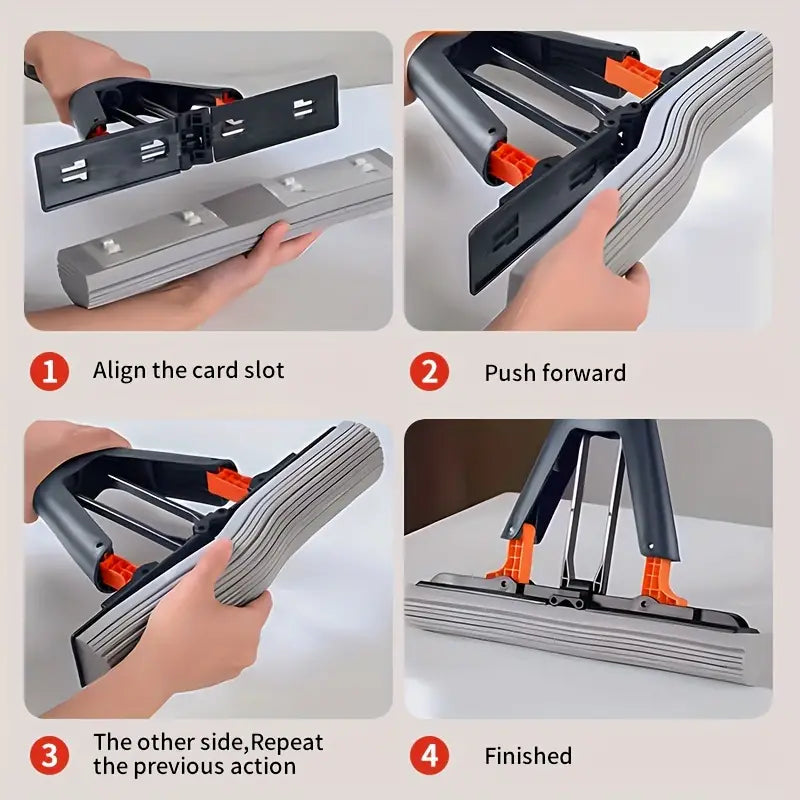 1 Align the card slot

2 Push forward

3 The other side,Repeat the previous action

4 Finished