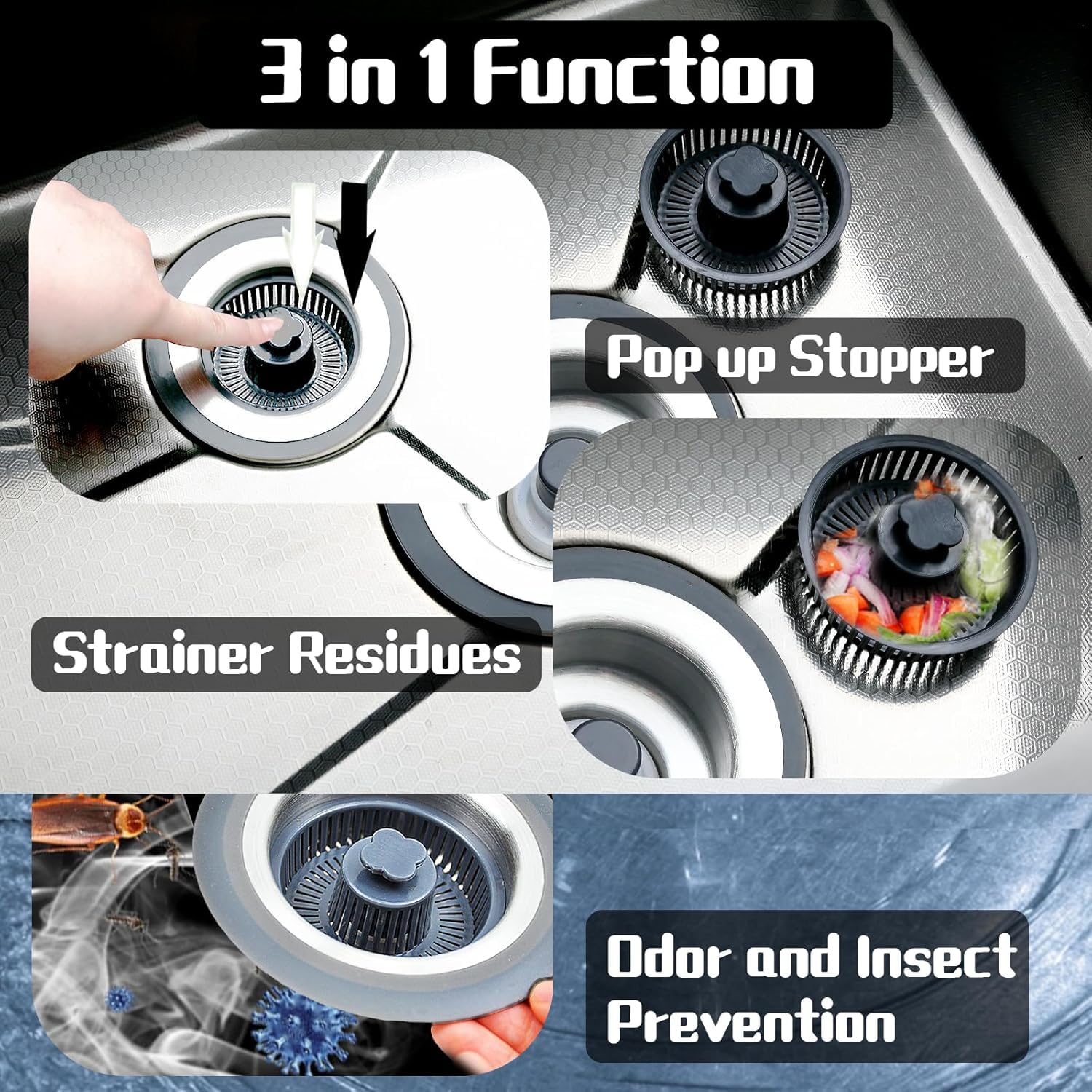 3 in 1 Function

Pop up Stopper

Strainer Residues

Odor and Insect Prevention